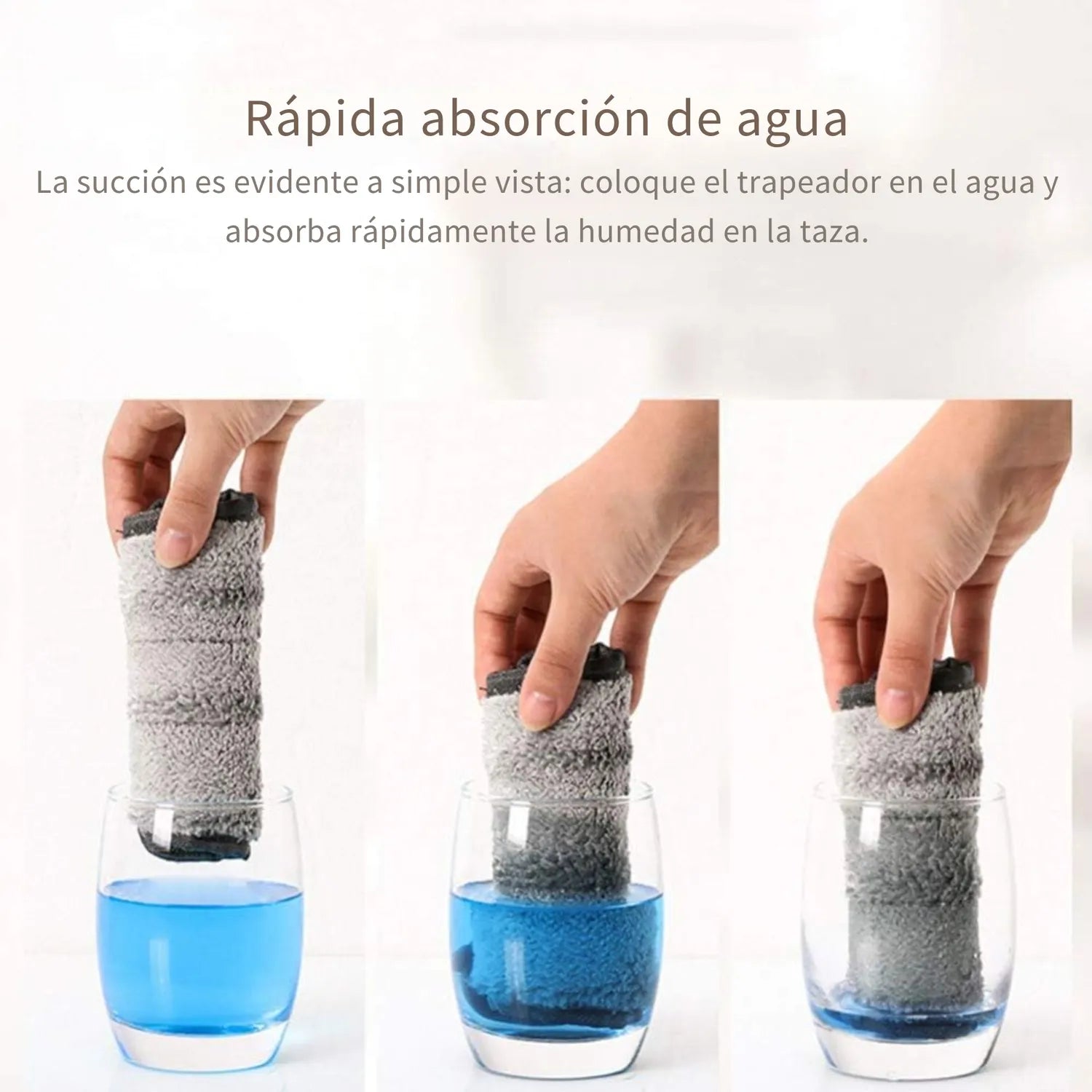 Rápida absorción de agua

La succión es evidente a simple vista: coloque el trapeador en el agua y absorba rápidamente la humedad en la taza.