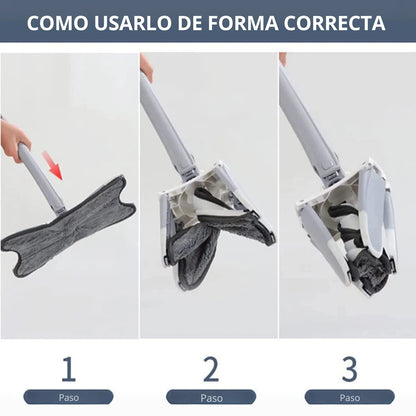 COMO USARLO DE FORMA CORRECTA

1
Paso

2
Paso

3
Paso