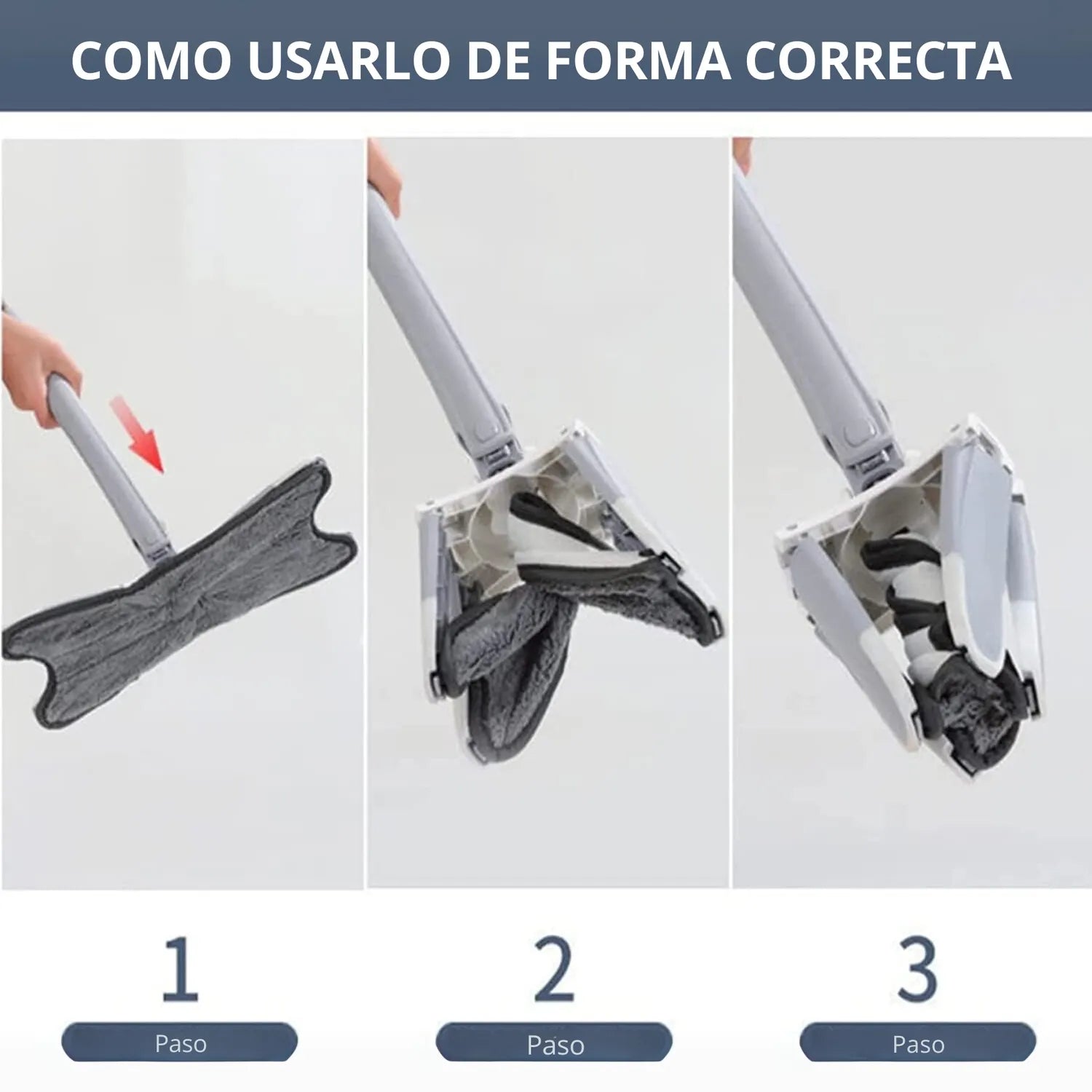 COMO USARLO DE FORMA CORRECTA

1
Paso

2
Paso

3
Paso