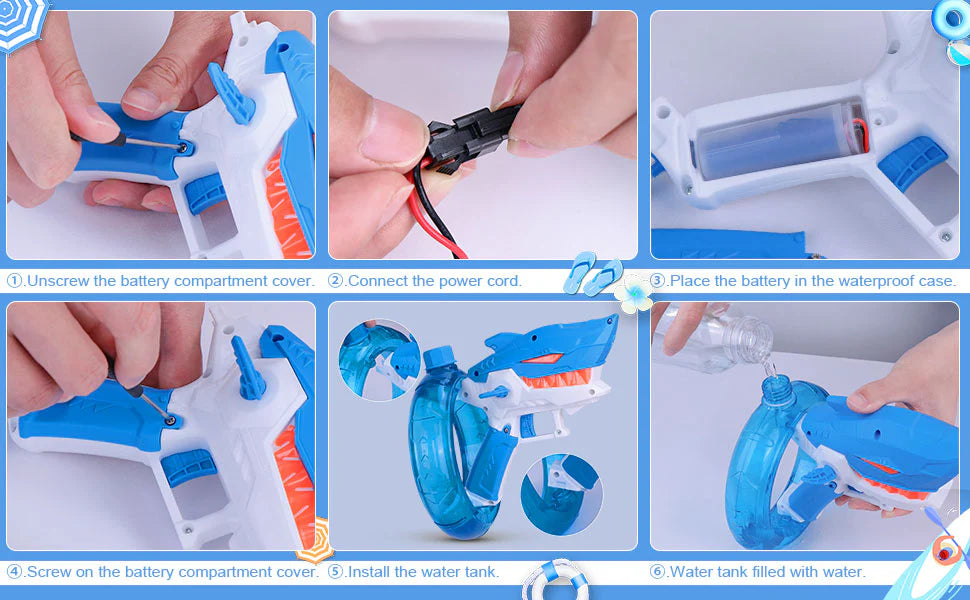 ①.Unscrew the battery compartment cover. ②.Connect the power cord. ③.Place the battery in the waterproof case.

④.Screw on the battery compartment cover. ⑤.Install the water tank. ⑥.Water tank filled with water.