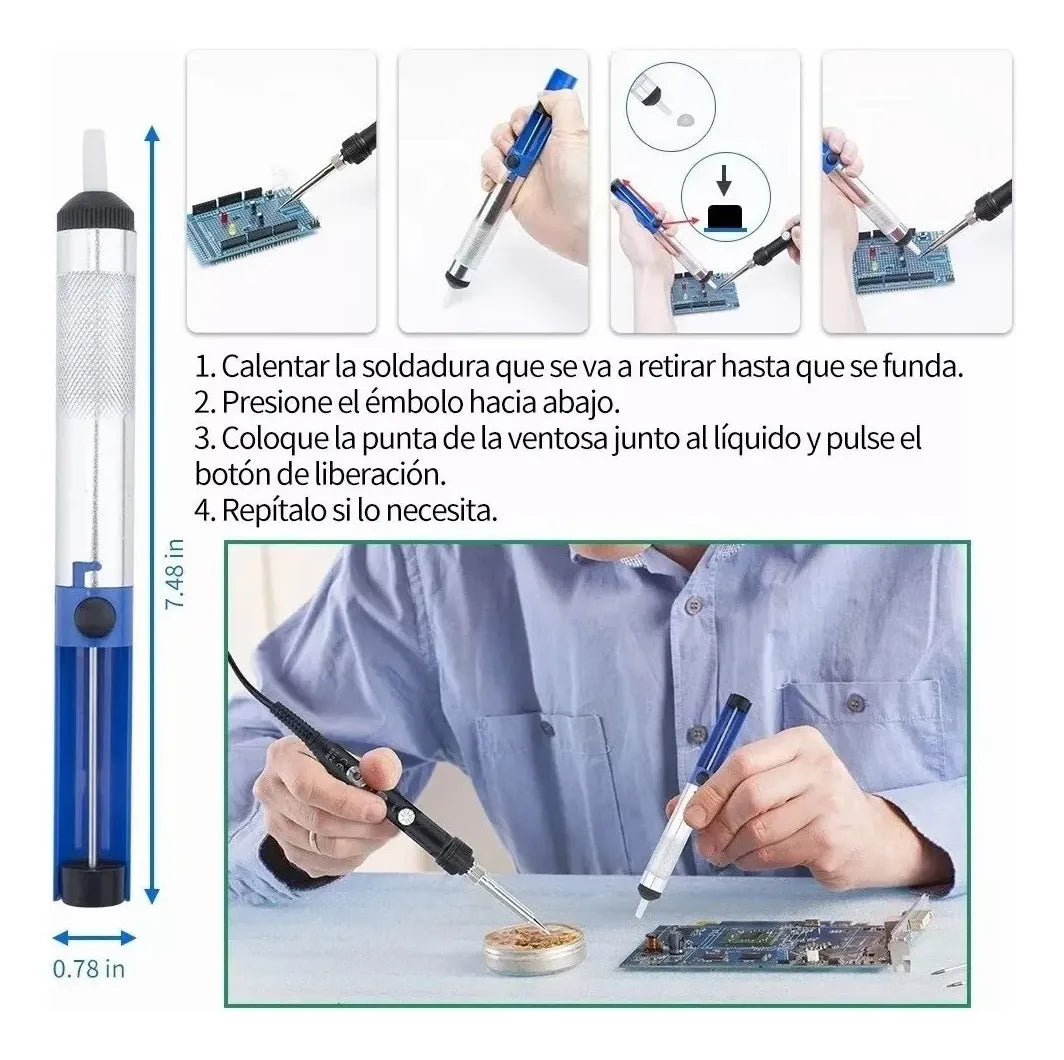 1. Calentar la soldadura que se va a retirar hasta que se funda.
2. Presione el émbolo hacia abajo.
3. Coloque la punta de la ventosa junto al líquido y pulse el botón de liberación.
4. Repítalo si lo necesita.

7.48 in

0.78 in