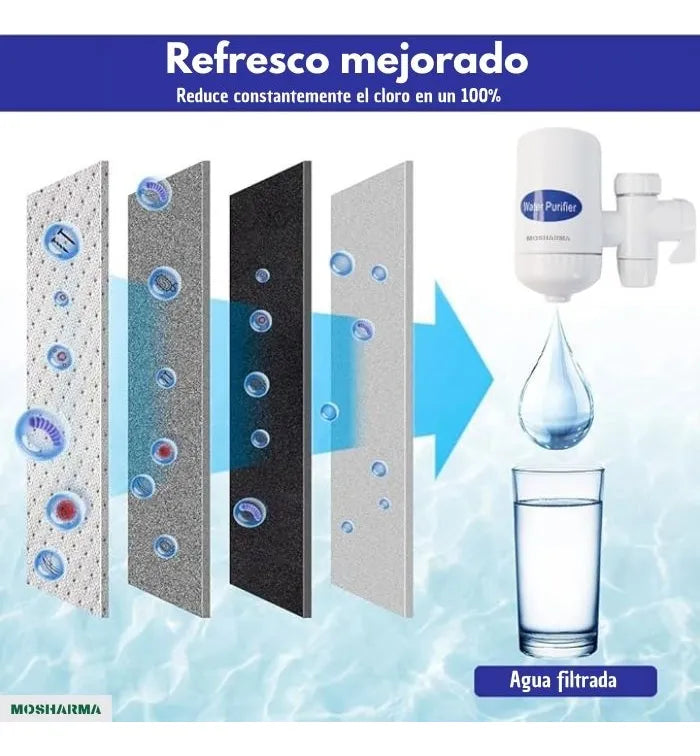 Refresco mejorado

Reduce constantemente el cloro en un 100%

Water Purifier

MOSHARMA

Agua filtrada

MOSHARMA