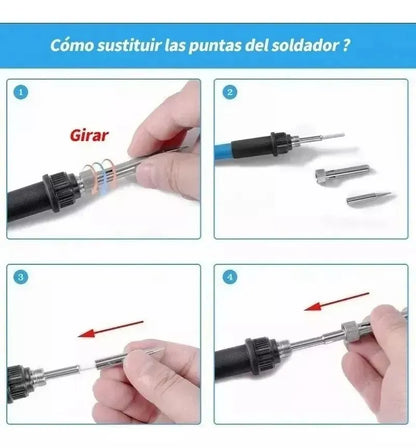 Cómo sustituir las puntas del soldador ?

1

Girar

2

3

4