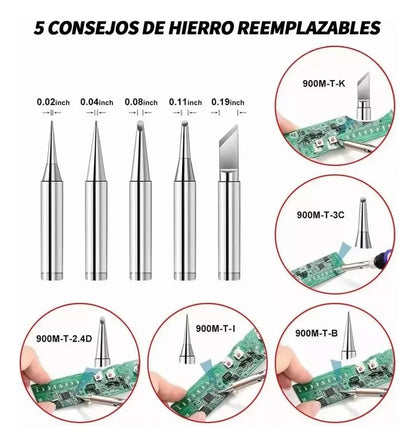 5 CONSEJOS DE HIERRO REEMPLAZABLES

0.02inch 0.04inch 0.08inch 0.11inch 0.19inch

900M-T-K

900M-T-3C

900M-T-2.4D

900M-T-I

900M-T-B