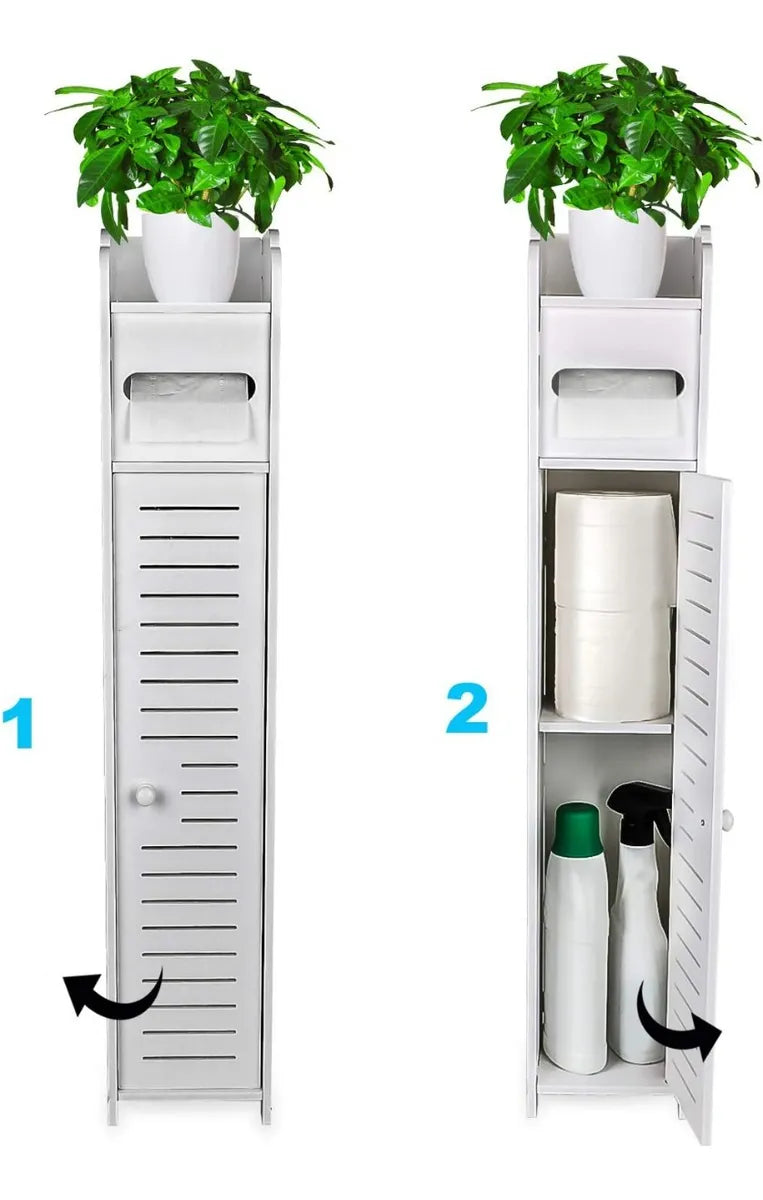 1

2