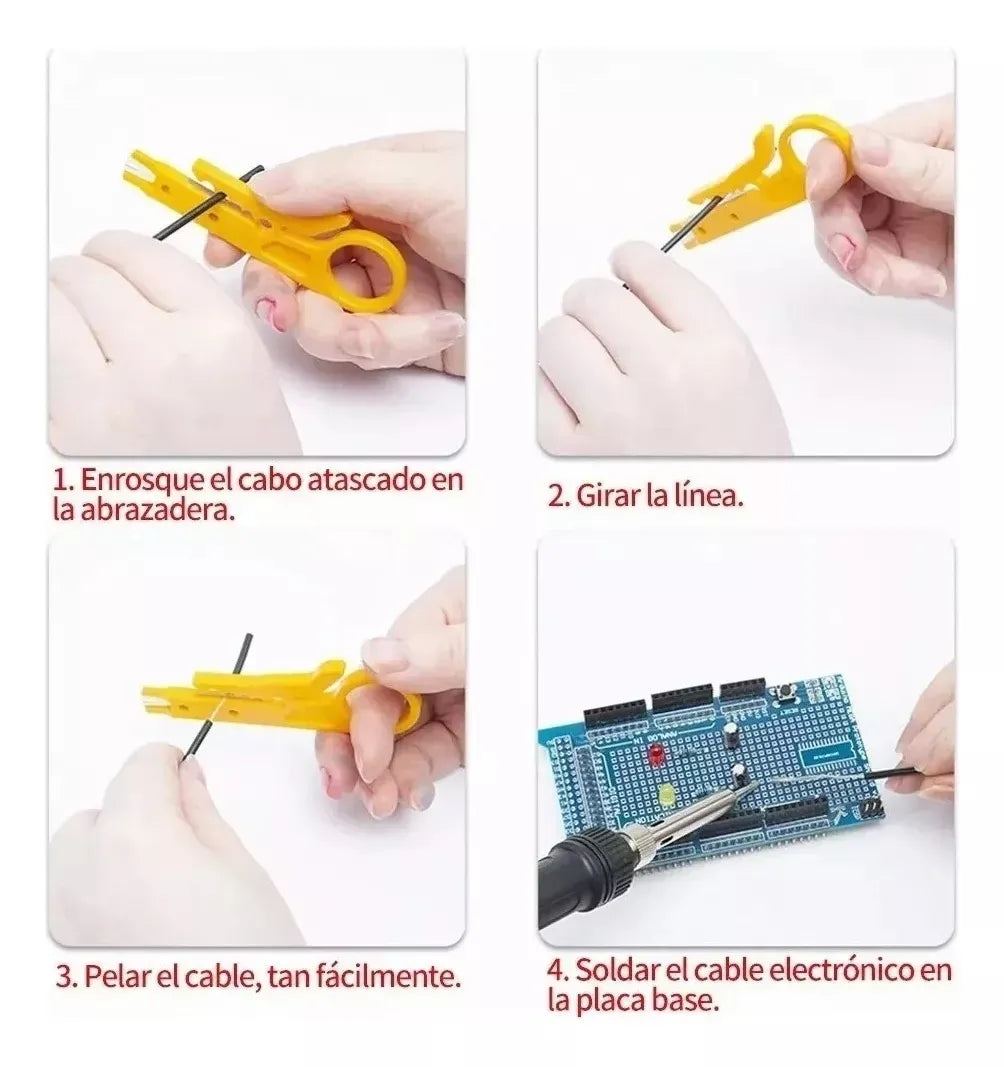 1. Enrosque el cabo atascado en la abrazadera.

2. Girar la línea.

3. Pelar el cable, tan fácilmente.

4. Soldar el cable electrónico en la placa base.