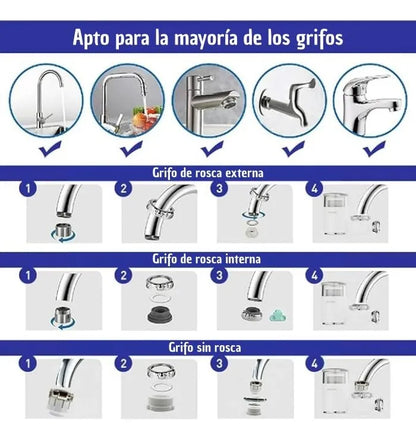 Apto para la mayoría de los grifos

Grifo de rosca externa

1

2

3

4

Grifo de rosca interna

1

2

3

4

Grifo sin rosca

1

2

3

4