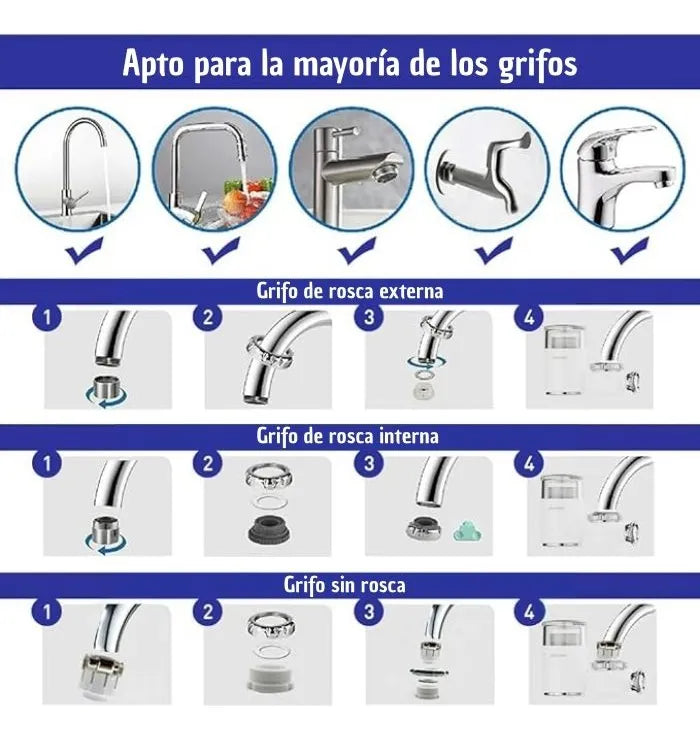 Apto para la mayoría de los grifos

Grifo de rosca externa

1 2 3 4

Grifo de rosca interna

1 2 3 4

Grifo sin rosca

1 2 3 4