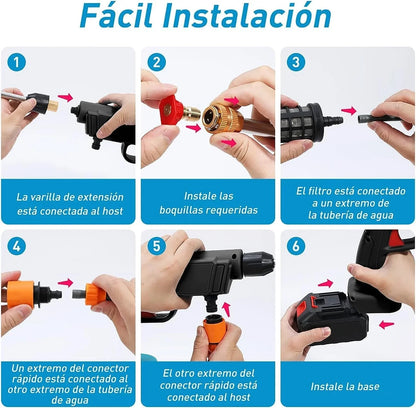 Fácil Instalación

1

La varilla de extensión está conectada al host

2

Instale las boquillas requeridas

3

El filtro está conectado a un extremo de la tubería de agua

4

Un extremo del conector rápido está conectado al otro extremo de la tubería de agua

5

El otro extremo del conector rápido está conectado al host

6

Instale la base