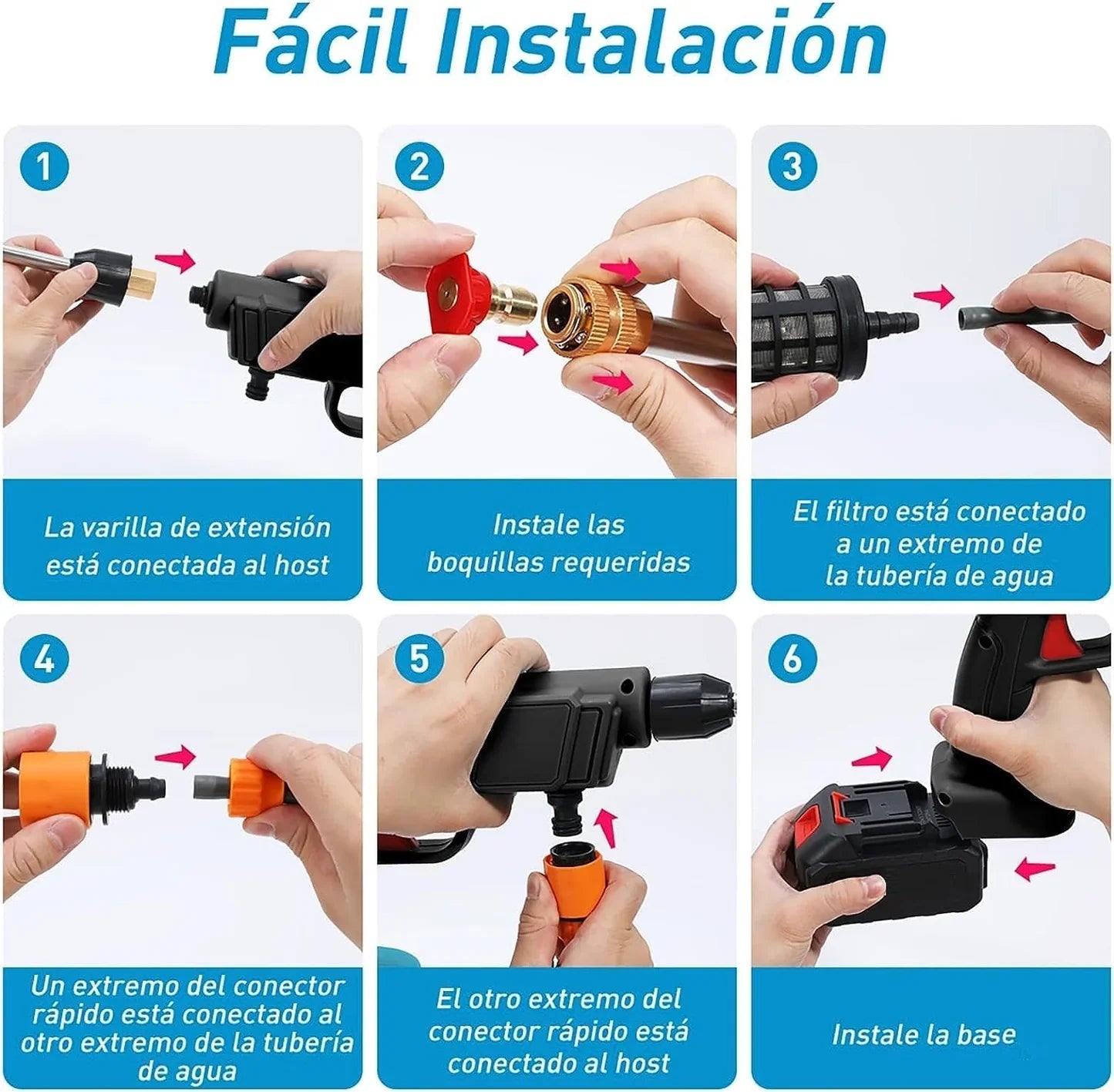 Fácil Instalación

1

La varilla de extensión está conectada al host

2

Instale las boquillas requeridas

3

El filtro está conectado a un extremo de la tubería de agua

4

Un extremo del conector rápido está conectado al otro extremo de la tubería de agua

5

El otro extremo del conector rápido está conectado al host

6

Instale la base