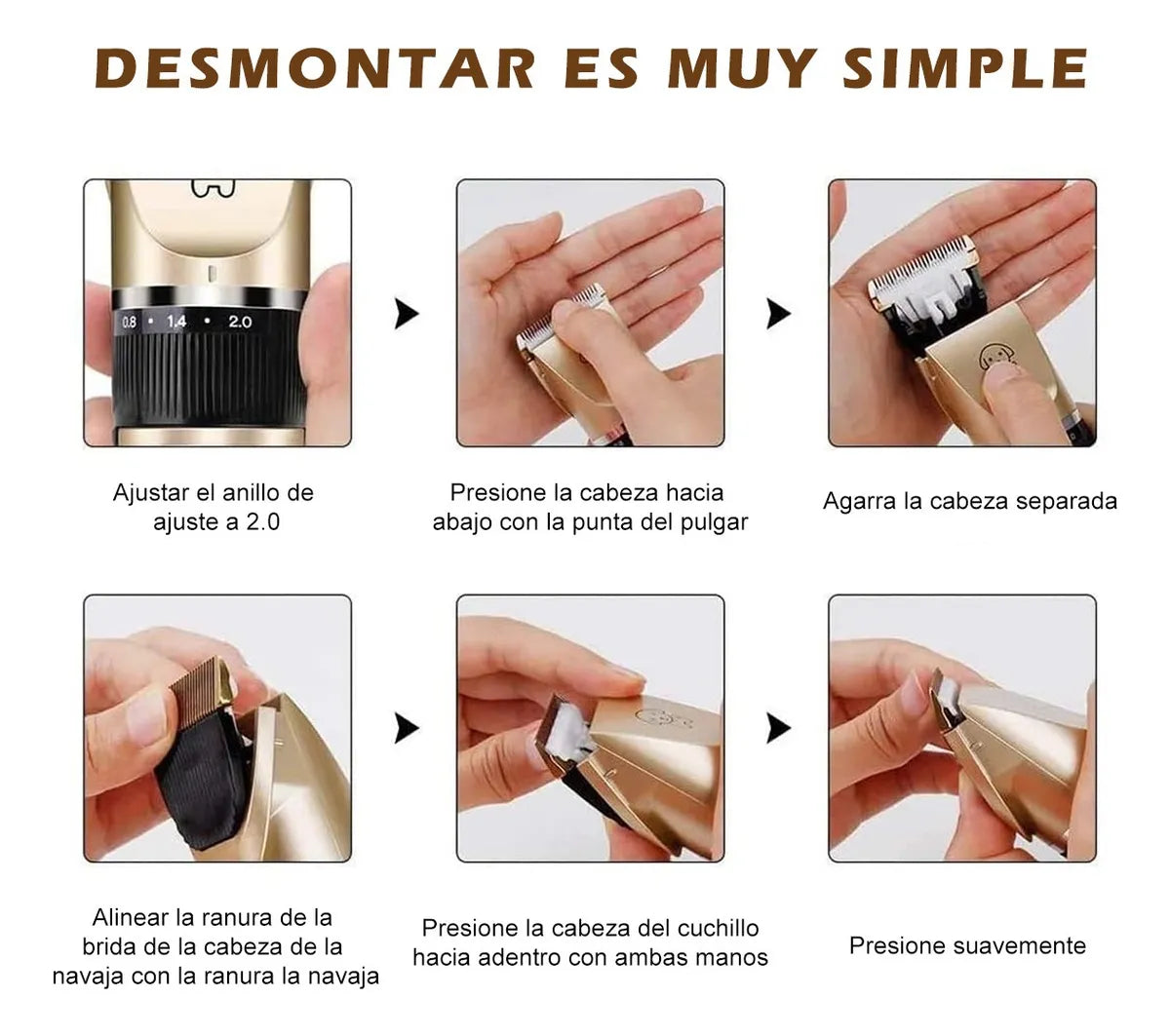 DESMONTAR ES MUY SIMPLE

0.8 • 1.4 • 2.0

Ajustar el anillo de ajuste a 2.0

Presione la cabeza hacia abajo con la punta del pulgar

Agarra la cabeza separada

Alinear la ranura de la brida de la cabeza de la navaja con la ranura la navaja

Presione la cabeza del cuchillo hacia adentro con ambas manos

Presione suavemente