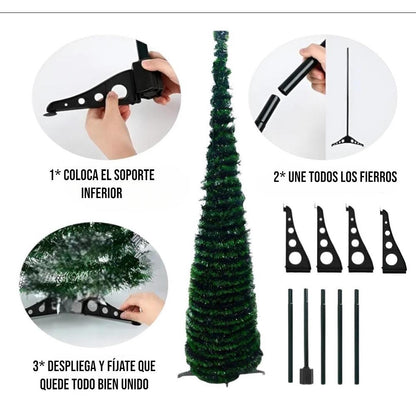 1* COLOCA EL SOPORTE INFERIOR

2* UNE TODOS LOS FIERROS

3* DESPLIEGA Y FÍJATE QUE QUEDE TODO BIEN UNIDO