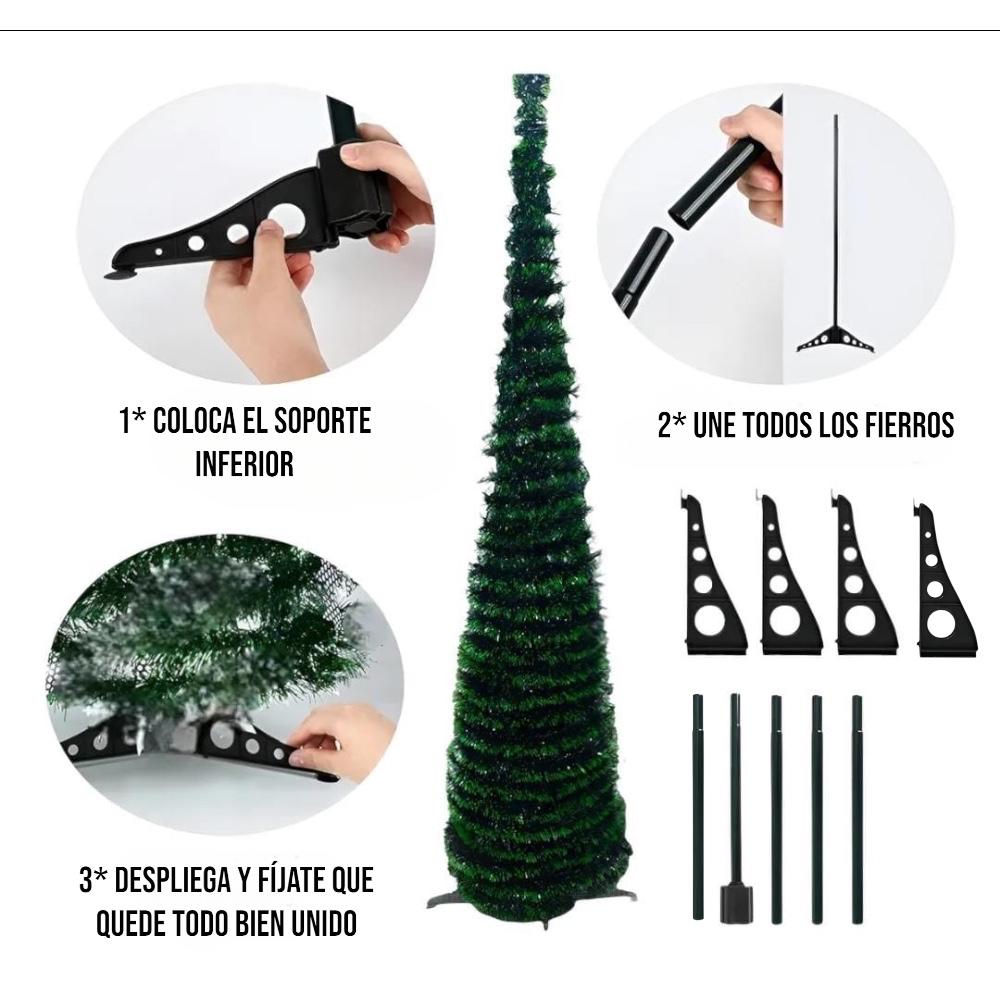 1* COLOCA EL SOPORTE INFERIOR

2* UNE TODOS LOS FIERROS

3* DESPLIEGA Y FÍJATE QUE QUEDE TODO BIEN UNIDO