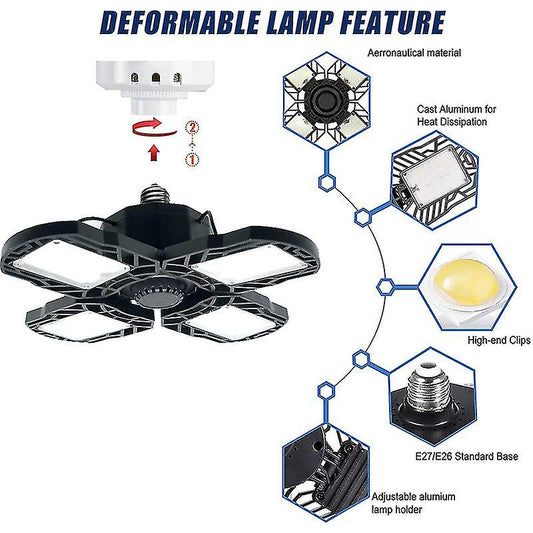 DEFORMABLE LAMP FEATURE

2
1

Aerronautical material

Cast Aluminum for Heat Dissipation

High-end Clips

E27/E26 Standard Base

Adjustable alumium lamp holder