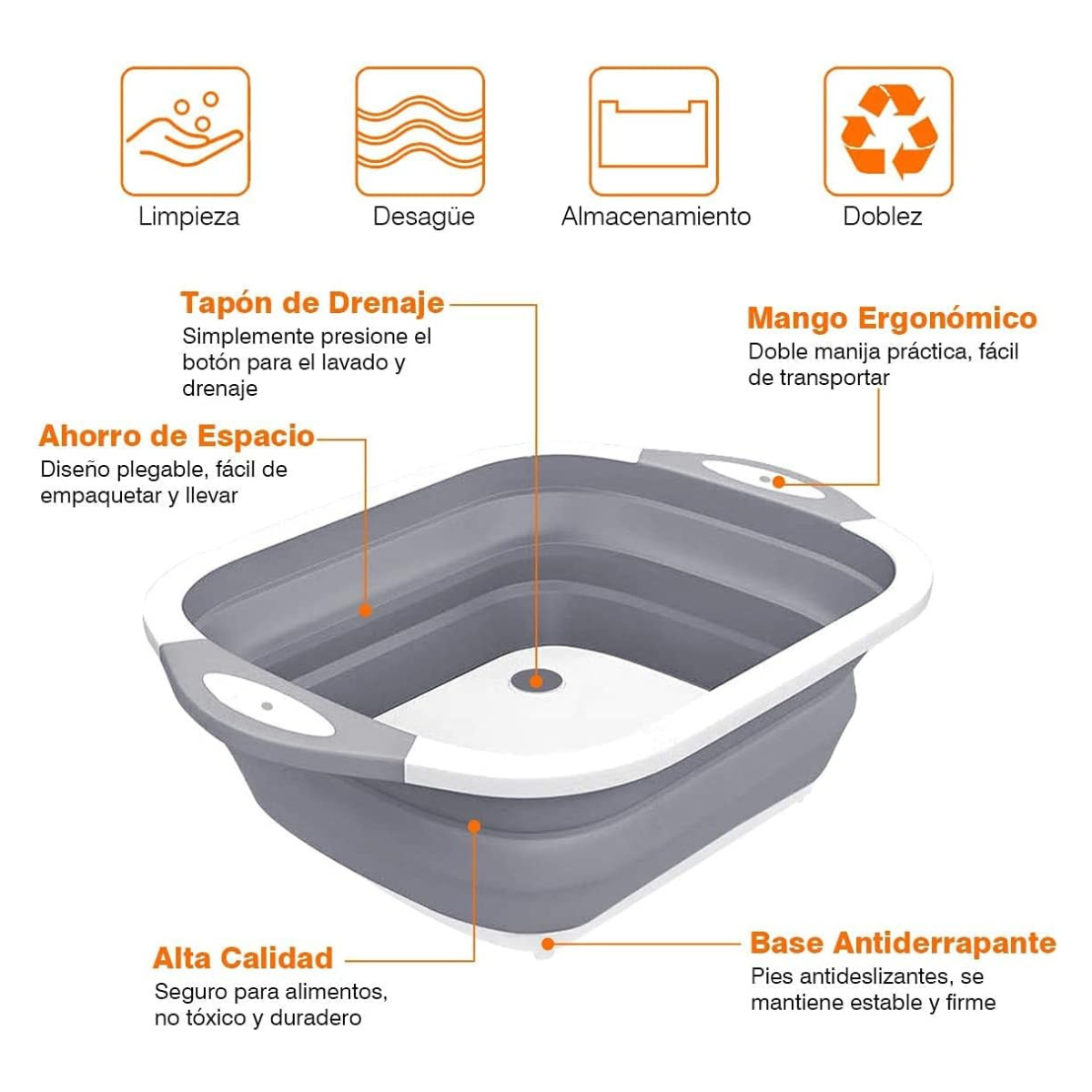 Limpieza

Desagüe

Almacenamiento

Doblez

Tapón de Drenaje
Simplemente presione el botón para el lavado y drenaje

Mango Ergonómico
Doble manija práctica, fácil de transportar

Ahorro de Espacio
Diseño plegable, fácil de empaquetar y llevar

Alta Calidad
Seguro para alimentos, no tóxico y duradero

Base Antiderrapante
Pies antideslizantes, se mantiene estable y firme