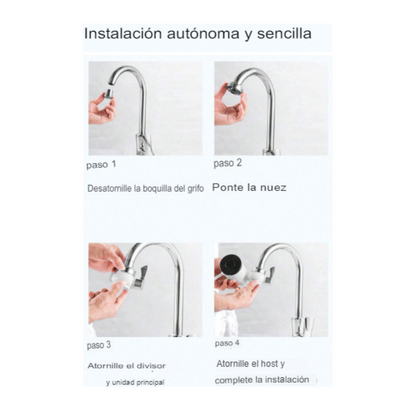 Instalación autónoma y sencilla

paso 1

Desatornille la boquilla del grifo

paso 2

Ponte la nuez

paso 3

Atornille el divisor y unidad principal

paso 4

Atornille el host y complete la instalación