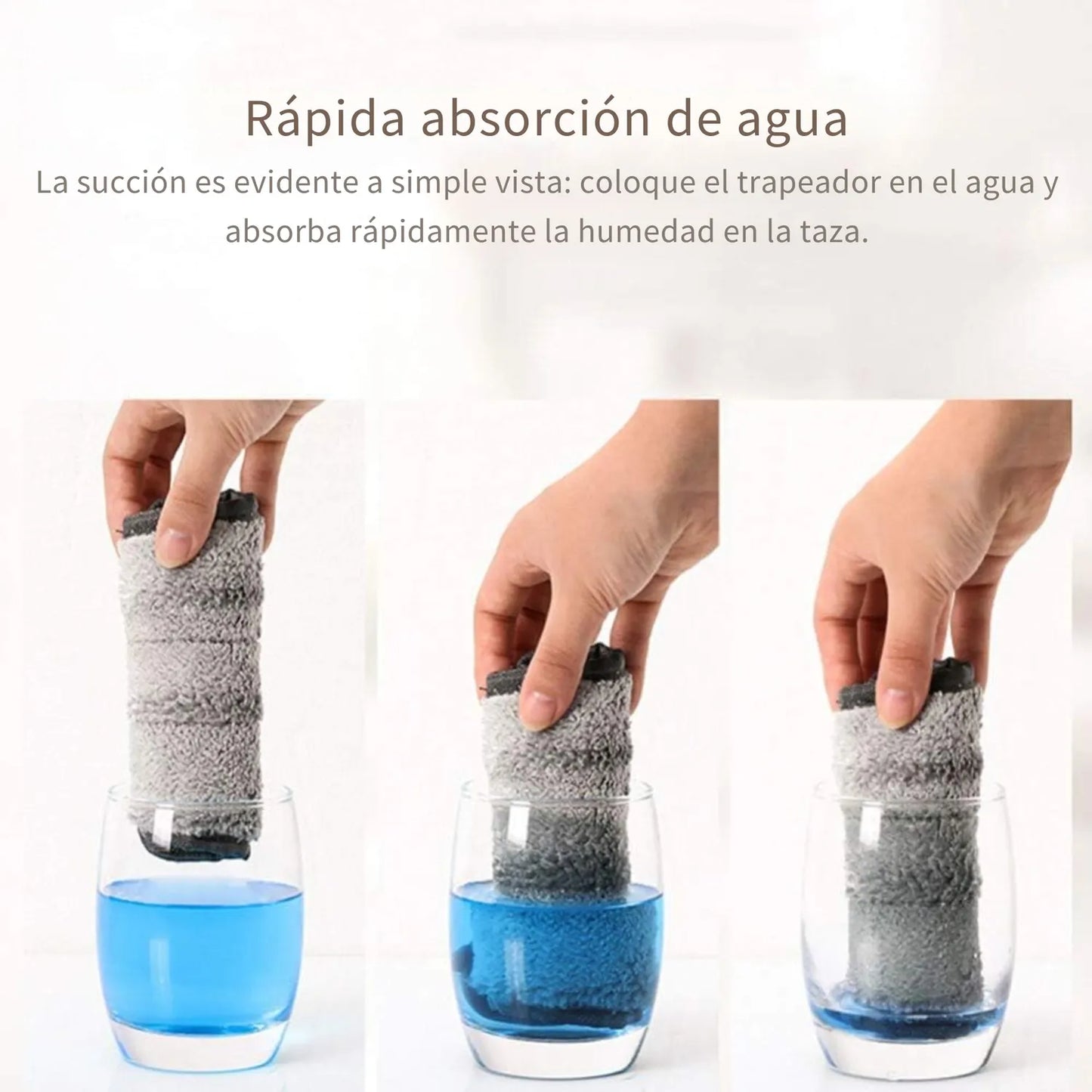 Rápida absorción de agua

La succión es evidente a simple vista: coloque el trapeador en el agua y absorba rápidamente la humedad en la taza.