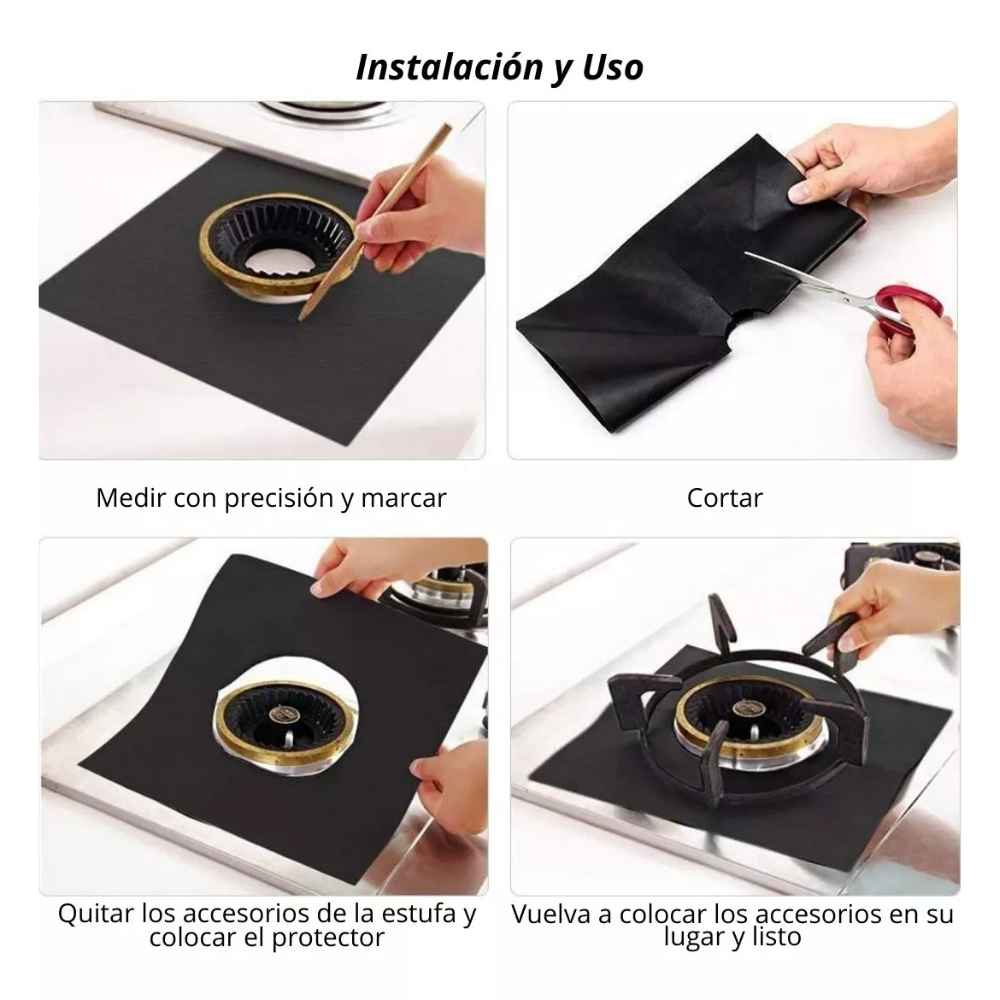 Instalación y Uso

Medir con precisión y marcar

Cortar

Quitar los accesorios de la estufa y colocar el protector

Vuelva a colocar los accesorios en su lugar y listo